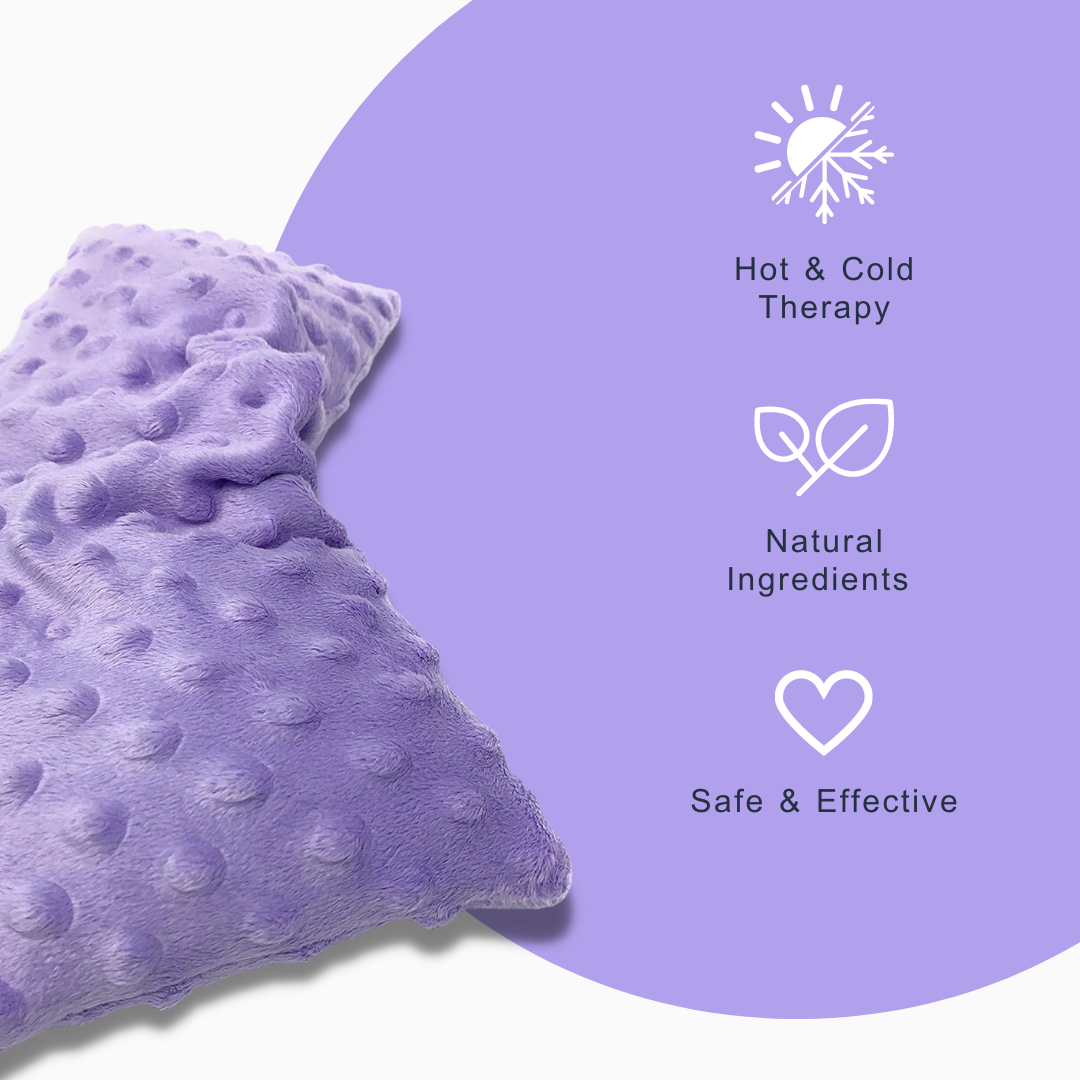 Hot & Cold Therapy

Natural Ingredients

Safe & Effective